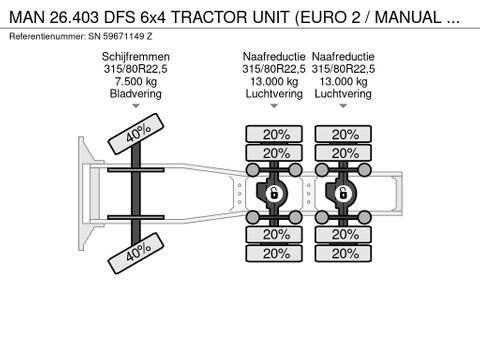 MAN 26.403 DFS 6x4 TRACTOR UNIT (EURO 2 / MANUAL ...
Referentienummer: SN 59671149 Z

Schijfremmen
315/80R22,5
7.500 kg
Bladvering

Naafreductie
315/80R22,5
13.000 kg
Luchtvering

Naafreductie
315/80R22,5
13.000 kg
Luchtvering

40%
40%

20%
20%
20%
20%

20%
20%
20%
20%