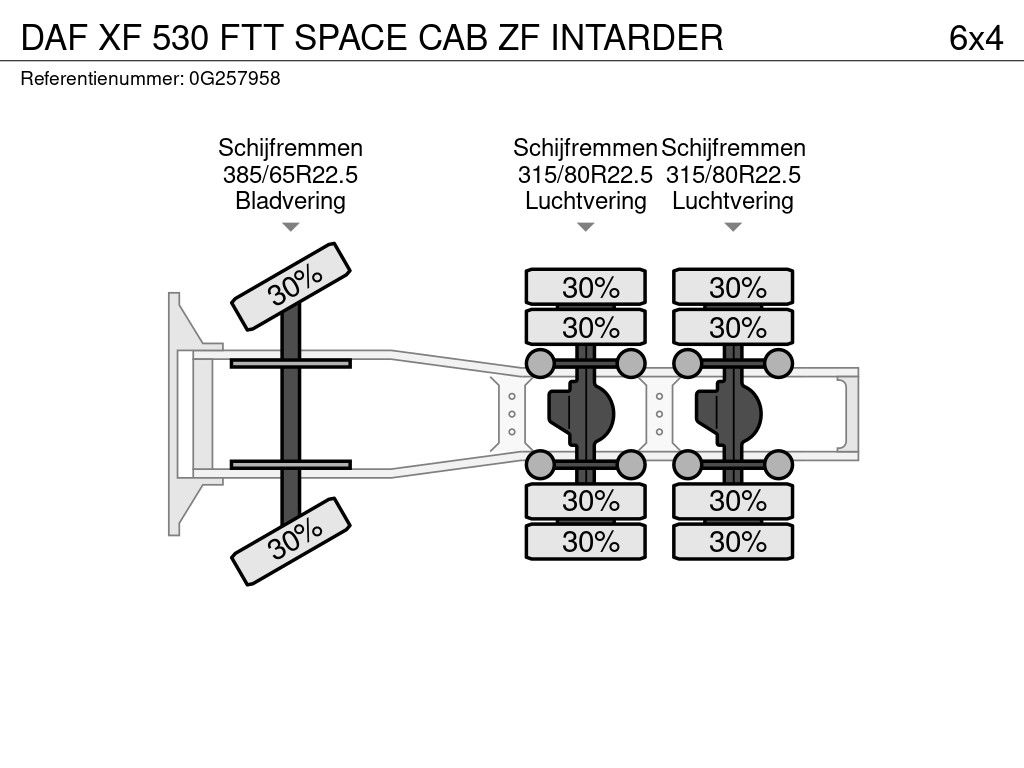 DAF XF 530 FTT SPACE CAB ZF INTARDER

6x4

Referentienummer: 0G257958

Schijfremmen
385/65R22.5
Bladvering

Schijfremmen
315/80R22.5
Luchtvering

Schijfremmen
315/80R22.5
Luchtvering

30%

30%

30%

30%

30%

30%

30%

30%

30%

30%