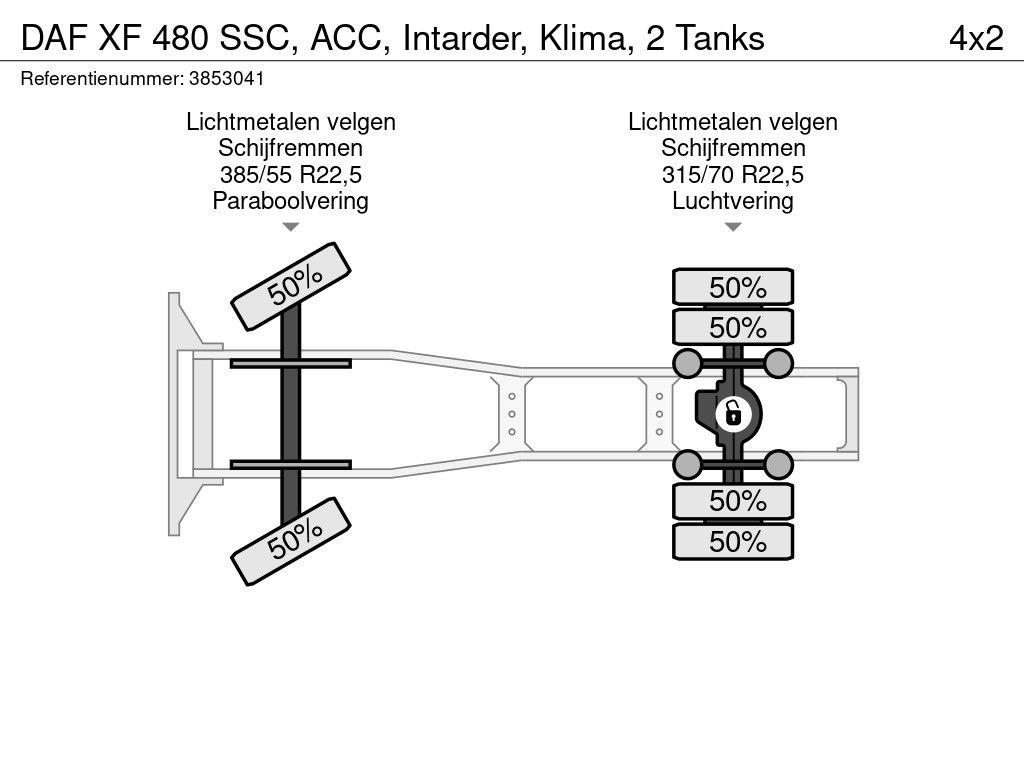 DAF XF 480 SSC, ACC, Intarder, Klima, 2 Tanks 4x2

Referentienummer: 3853041

Lichtmetalen velgen
Schijfremmen
385/55 R22,5
Paraboolvering

Lichtmetalen velgen
Schijfremmen
315/70 R22,5
Luchtvering

50%

50%

50%

50%

50%

50%