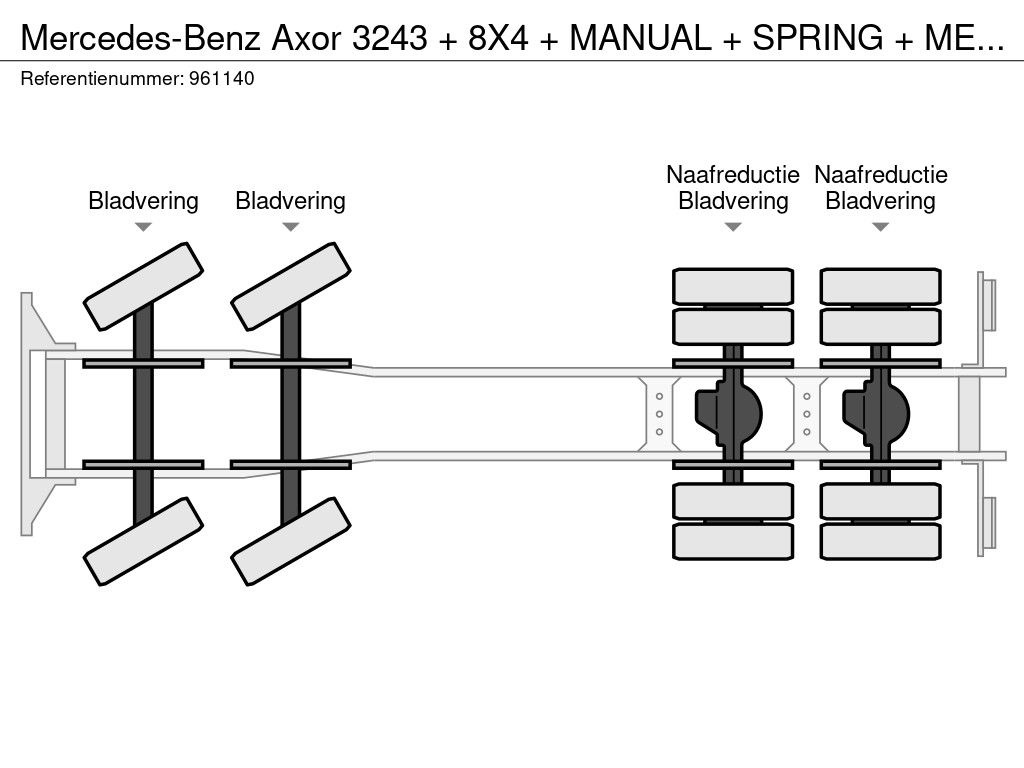 Mercedes-Benz Axor 3243 + 8X4 + MANUAL + SPRING + ME...
Referentienummer: 961140

Bladvering
Bladvering
Naafreductie
Bladvering
Naafreductie
Bladvering