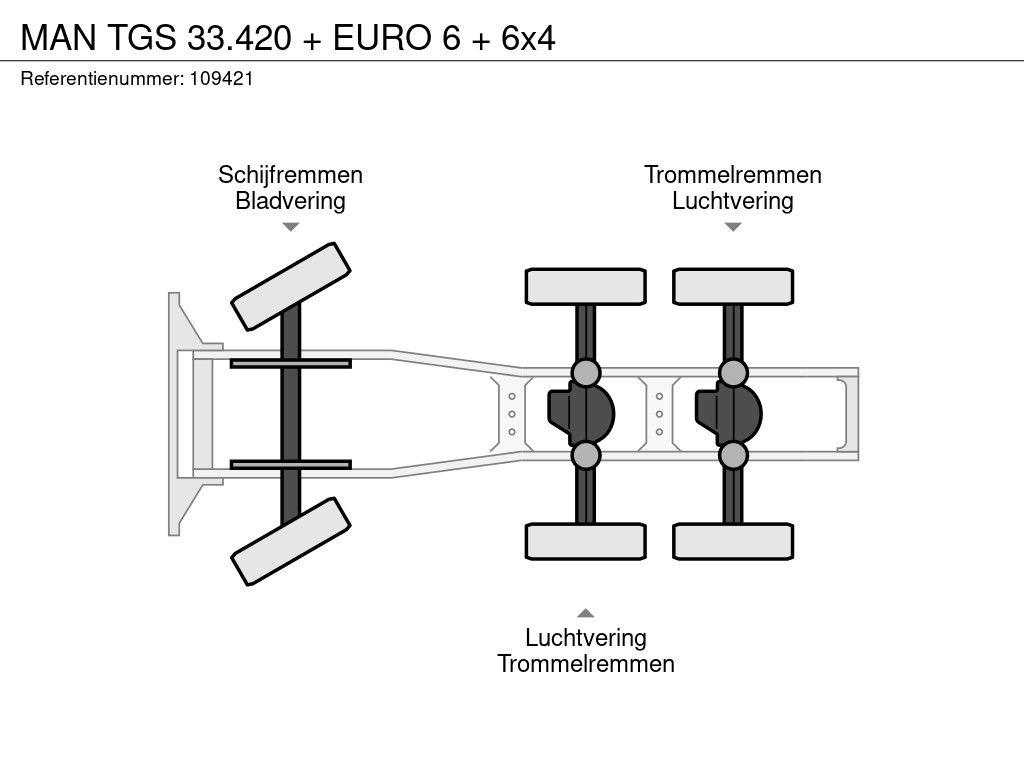 MAN TGS 33.420 + EURO 6 + 6x4

Referentienummer: 109421

Schijfremmen
Bladvering

Trommelremmen
Luchtvering

Luchtvering
Trommelremmen