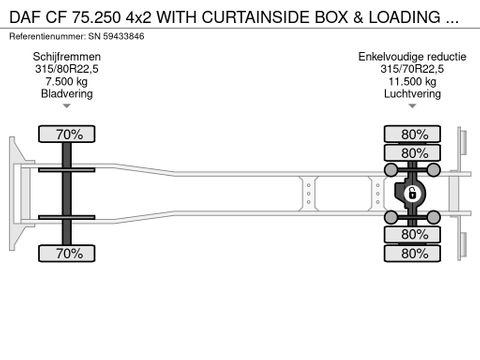 DAF CF 75.250 4x2 WITH CURTAINSIDE BOX & LOADING ...
Referentienummer: SN 59433846

Schijfremmen
315/80R22,5
7.500 kg
Bladvering

Enkelvoudige reductie
315/70R22,5
11.500 kg
Luchtvering

70%
70%
80%
80%
80%
80%