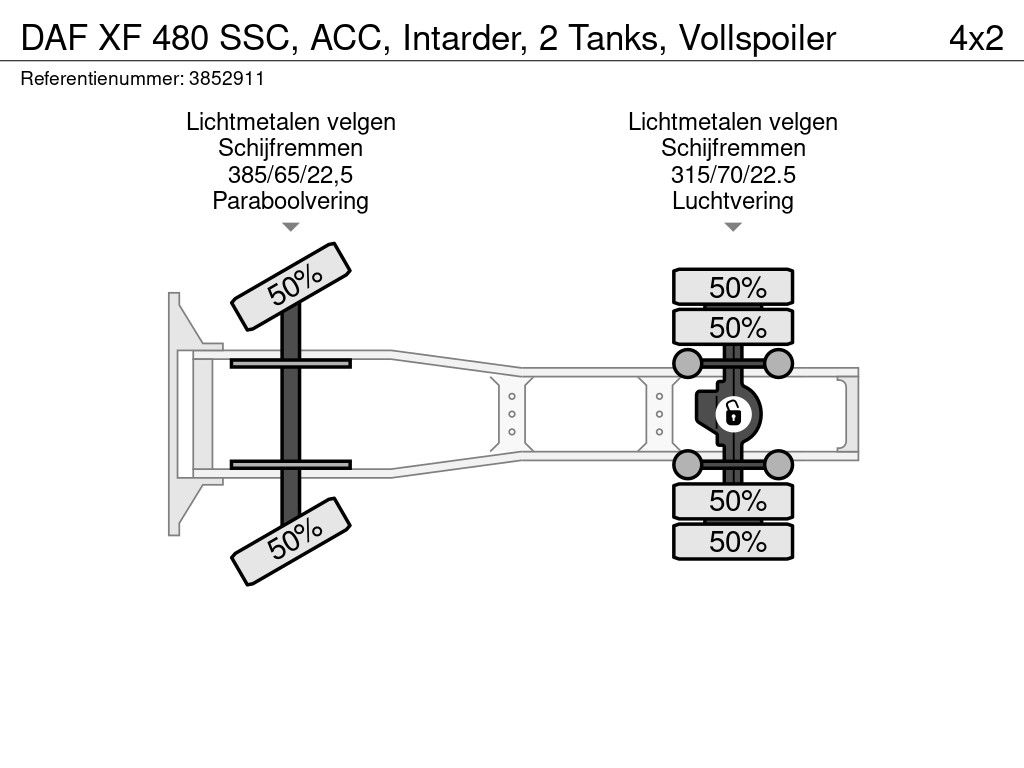 DAF XF 480 SSC, ACC, Intarder, 2 Tanks, Vollspoiler

4x2

Referentienummer: 3852911

Lichtmetalen velgen
Schijfremmen
385/65/22,5
Paraboolvering

Lichtmetalen velgen
Schijfremmen
315/70/22.5
Luchtvering

50%

50%

50%

50%

50%

50%