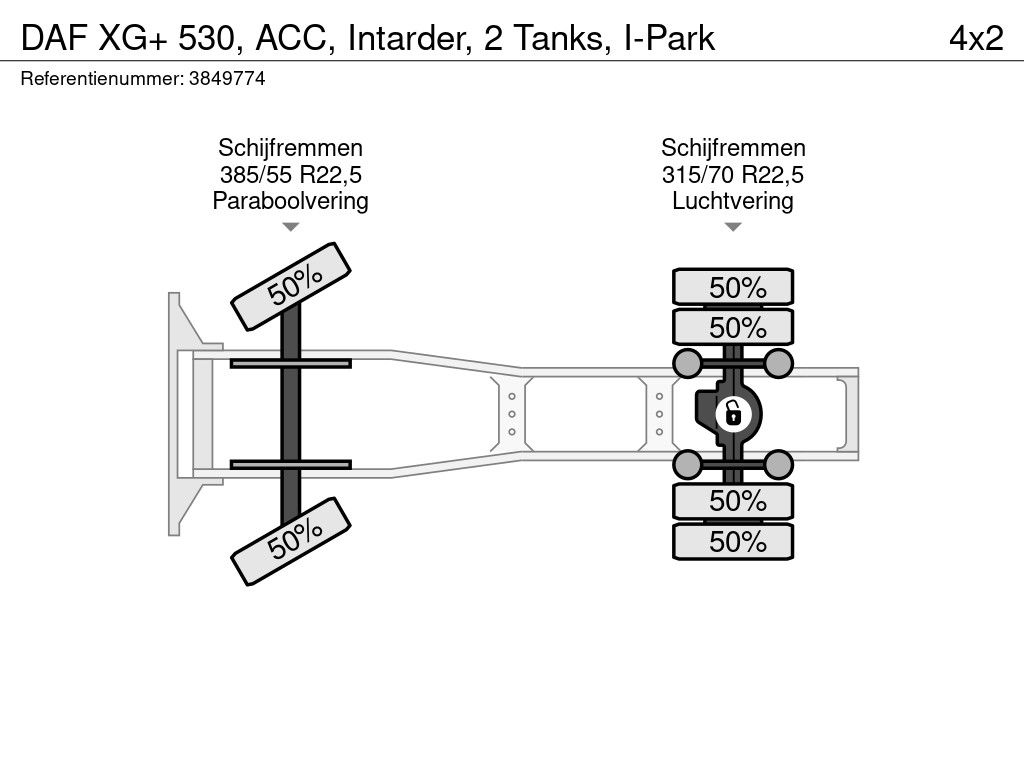 DAF XG+ 530, ACC, Intarder, 2 Tanks, I-Park

4x2

Referentienummer: 3849774

Schijfremmen
385/55 R22,5
Paraboolvering

Schijfremmen
315/70 R22,5
Luchtvering

50%

50%

50%

50%

50%

50%