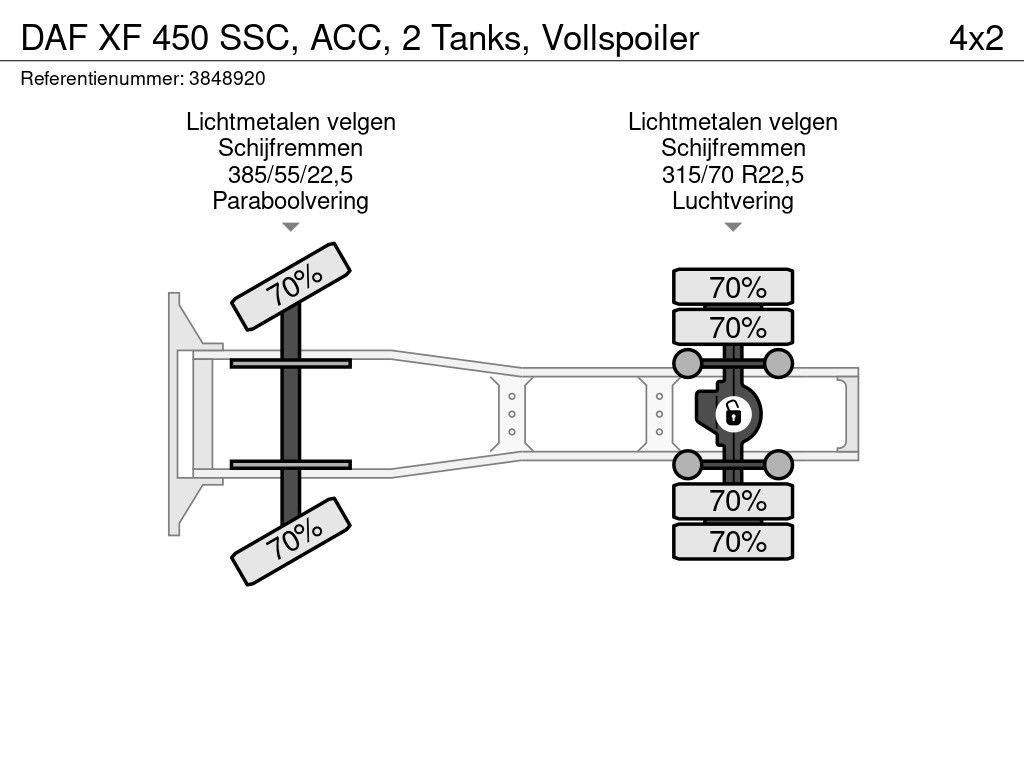 DAF XF 450 SSC, ACC, 2 Tanks, Vollspoiler

4x2

Referentienummer: 3848920

Lichtmetalen velgen
Schijfremmen
385/55/22,5
Paraboolvering

Lichtmetalen velgen
Schijfremmen
315/70 R22,5
Luchtvering

70%

70%

70%

70%

70%

70%