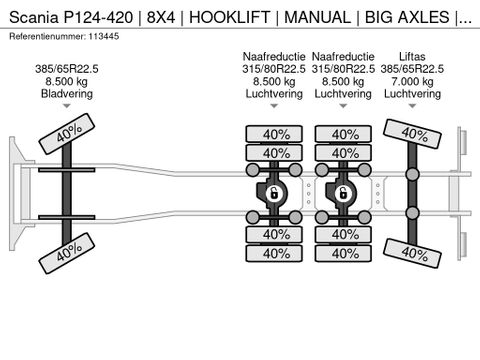 Scania P124-420 | 8X4 | HOOKLIFT | MANUAL | BIG AXLES |...
Referentienummer: 113445

385/65R22.5
8.500 kg
Bladvering

Naafreductie
315/80R22.5
8.500 kg
Luchtvering

Naafreductie
315/80R22.5
8.500 kg
Luchtvering

Liftas
385/65R22.5
7.000 kg
Luchtvering

40%
40%
40%
40%
40%
40%
40%
40%
40%
40%
40%
40%