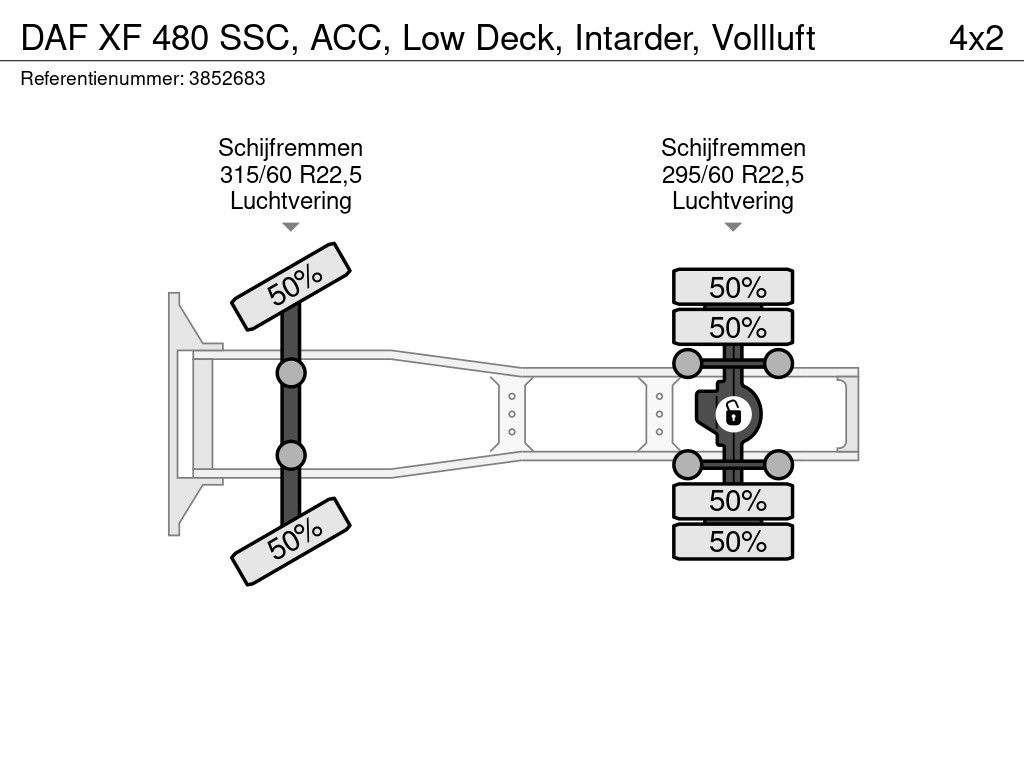 DAF XF 480 SSC, ACC, Low Deck, Intarder, Vollluft

4x2

Referentienummer: 3852683

Schijfremmen
315/60 R22,5
Luchtvering

Schijfremmen
295/60 R22,5
Luchtvering

50%

50%

50%

50%

50%

50%