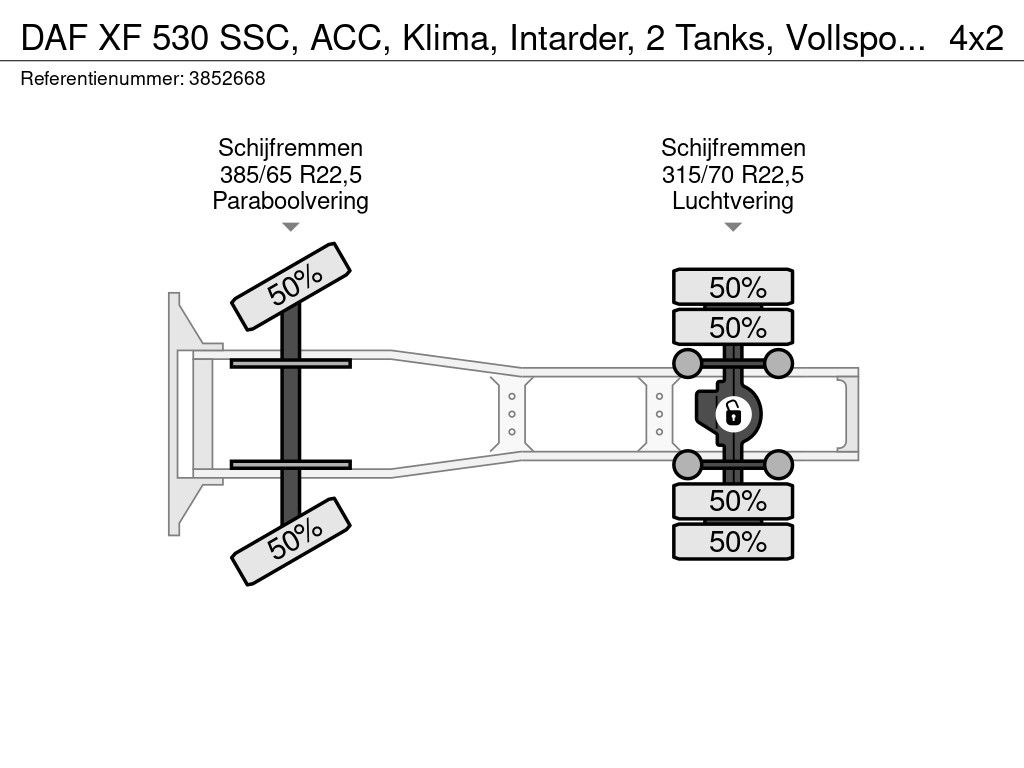 DAF XF 530 SSC, ACC, Klima, Intarder, 2 Tanks, Vollspo... 4x2
Referentienummer: 3852668

Schijfremmen
385/65 R22,5
Paraboolvering

Schijfremmen
315/70 R22,5
Luchtvering

50%
50%

50%
50%
50%
50%