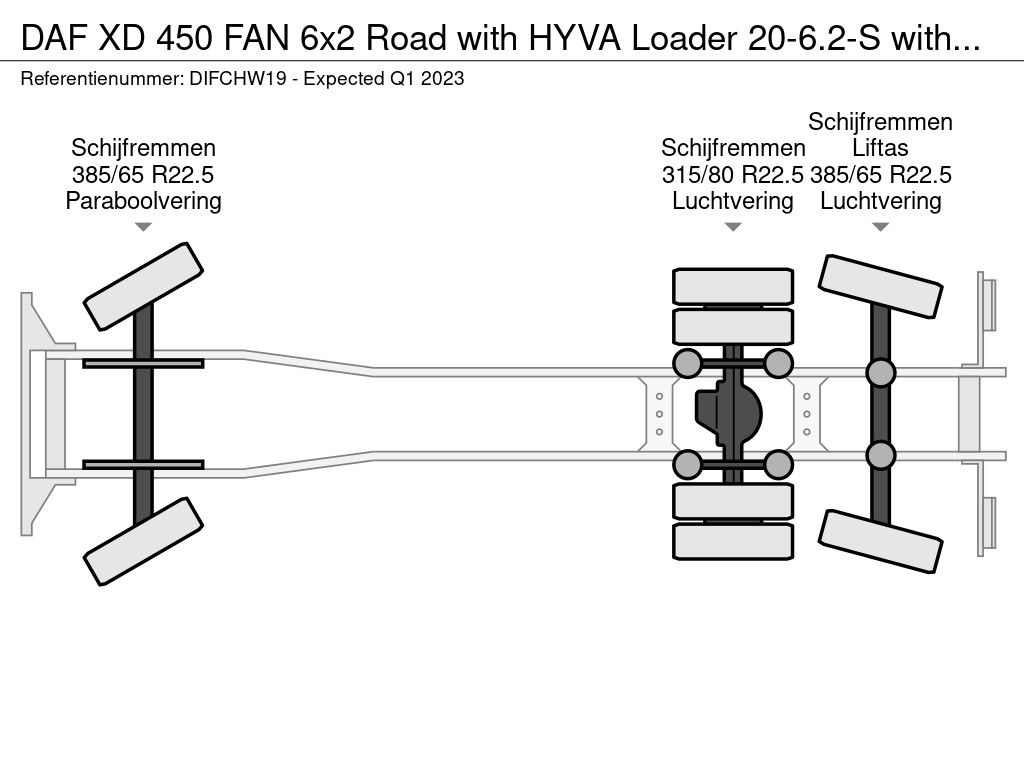 DAF XD 450 FAN 6x2 Road with HYVA Loader 20-6.2-S with...

Referentienummer: DIFCHW19 - Expected Q1 2023

Schijfremmen
385/65 R22.5
Paraboolvering

Schijfremmen
315/80 R22.5
Luchtvering

Schijfremmen
Liftas
385/65 R22.5
Luchtvering